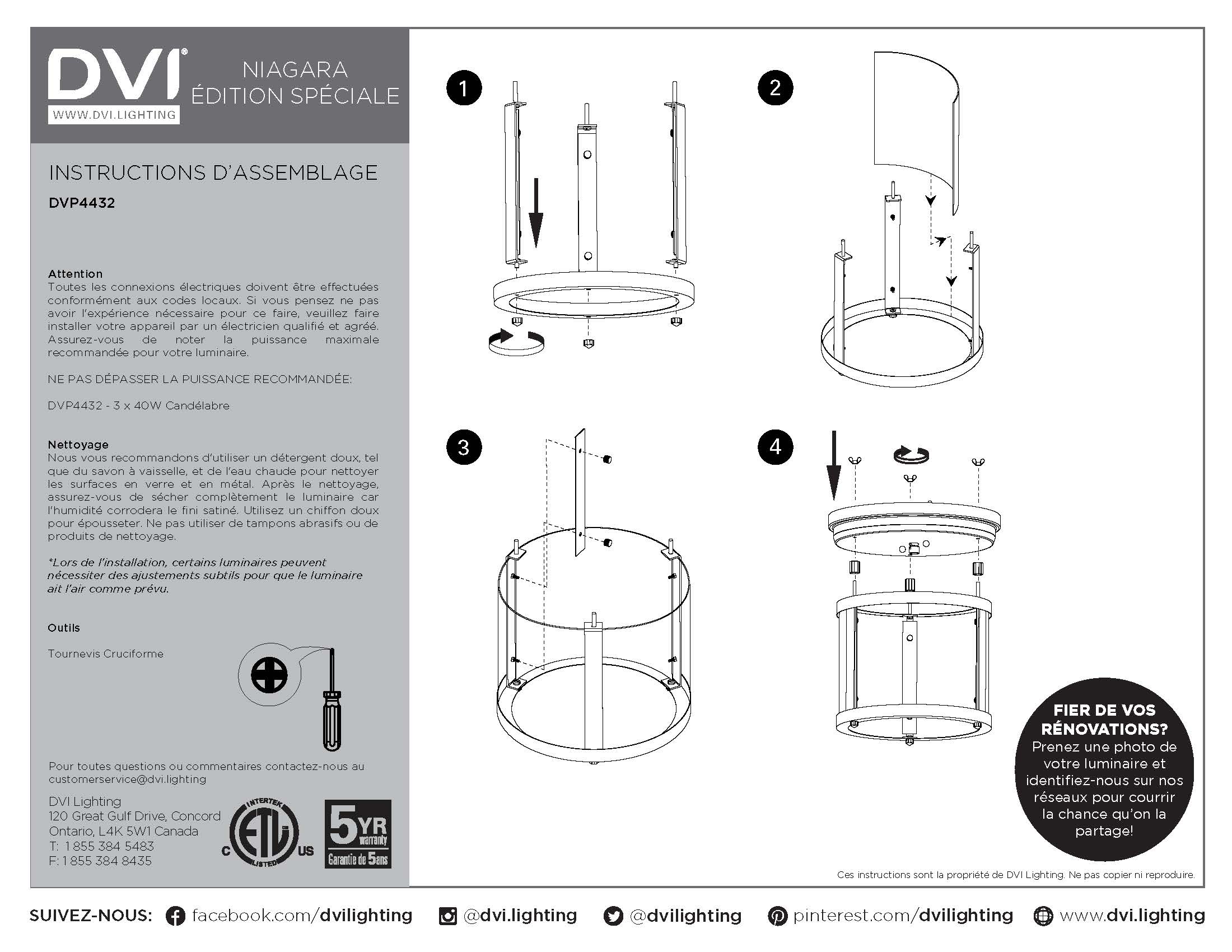 DVI®
WWW.DVI.LIGHTING

NIAGARA
ÉDITION SPÉCIALE

INSTRUCTIONS D'ASSEMBLAGE

DVP4432

Attention
Toutes les connexions électriques doivent être effectuées conformément aux codes locaux. Si vous pensez ne pas avoir l'expérience nécessaire pour ce faire, veuillez faire installer votre appareil par un électricien qualifié et agréé. Assurez-vous de noter la puissance maximale recommandée pour votre luminaire.

NE PAS DÉPASSER LA PUISSANCE RECOMMANDÉE:

DVP4432 - 3 x 40W Candélabre

Nettoyage
Nous vous recommandons d'utiliser un détergent doux, tel que du savon à vaisselle, et de l'eau chaude pour nettoyer les surfaces en verre et en métal. Après le nettoyage, assurez-vous de sécher complètement le luminaire car l'humidité corrodera le fini satiné. Utilisez un chiffon doux pour épousseter. Ne pas utiliser de tampons abrasifs ou de produits de nettoyage.

*Lors de l'installation, certains luminaires peuvent nécessiter des ajustements subtils pour que le luminaire ait l'air comme prévu.

Outils

Tournevis Cruciforme

Pour toutes questions ou commentaires contactez-nous au customerservice@dvi.lighting

DVI Lighting
120 Great Gulf Drive, Concord
Ontario, L4K 5W1 Canada
T: 1 855 384 5483
F: 1 855 384 8435

INTERTEK
C ETL US
LISTED

5YR warranty
Garantie de 5ans

1

2

3

4

FIER DE VOS RÉNOVATIONS?
Prenez une photo de votre luminaire et identifiez-nous sur nos réseaux pour courrir la chance qu'on la partage!

Ces instructions sont la propriété de DVI Lighting. Ne pas copier ni reproduire.

SUIVEZ-NOUS: facebook.com/dvilighting @dvi.lighting @dvilighting pinterest.com/dvilighting www.dvi.lighting