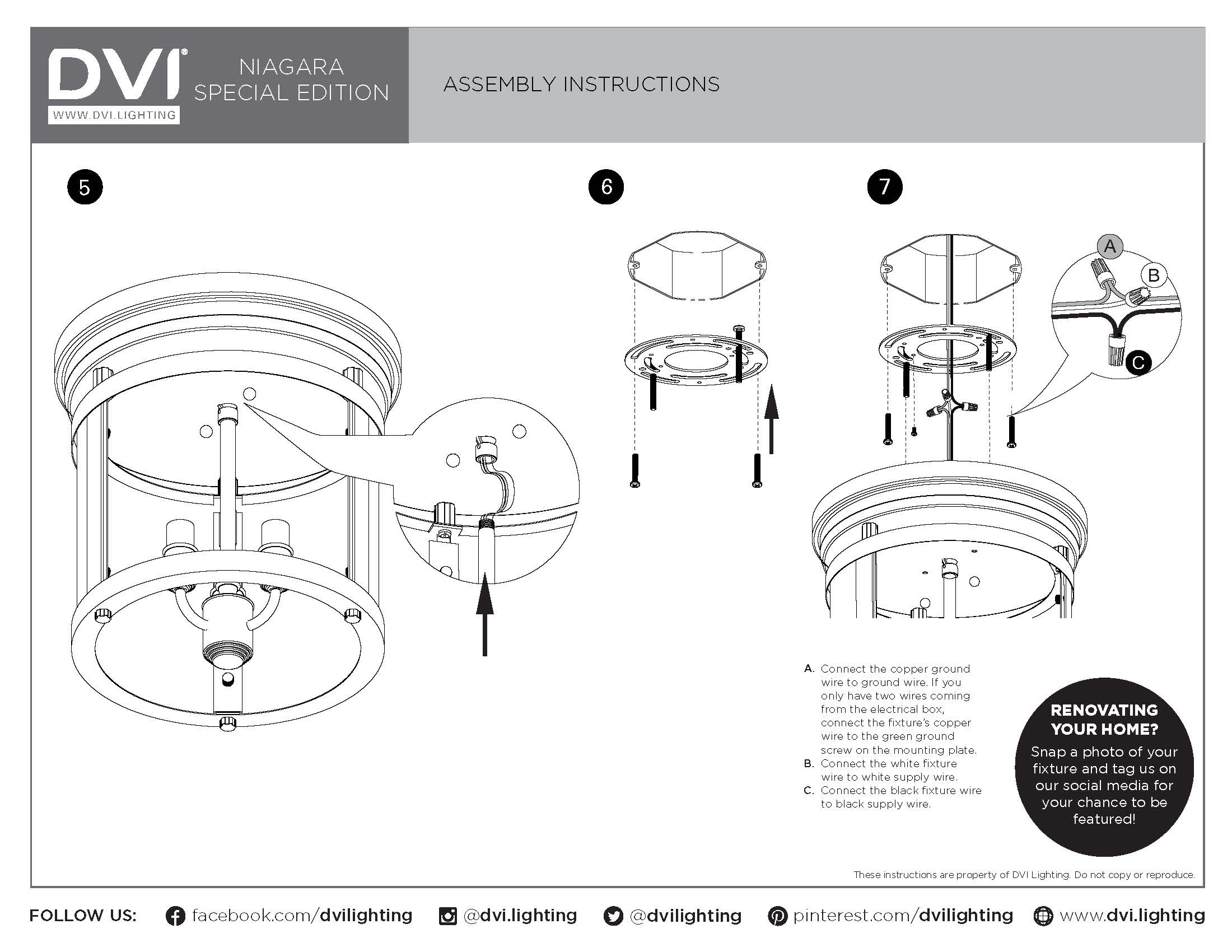 DVI®
WWW.DVI.LIGHTING

NIAGARA
SPECIAL EDITION

ASSEMBLY INSTRUCTIONS

5

6

7

A

B

C

A. Connect the copper ground wire to ground wire. If you only have two wires coming from the electrical box, connect the fixture's copper wire to the green ground screw on the mounting plate.
B. Connect the white fixture wire to white supply wire.
C. Connect the black fixture wire to black supply wire.

RENOVATING YOUR HOME?
Snap a photo of your fixture and tag us on our social media for your chance to be featured!

These instructions are property of DVI Lighting. Do not copy or reproduce.

FOLLOW US: facebook.com/dvilighting @dvi.lighting @dvilighting pinterest.com/dvilighting www.dvi.lighting