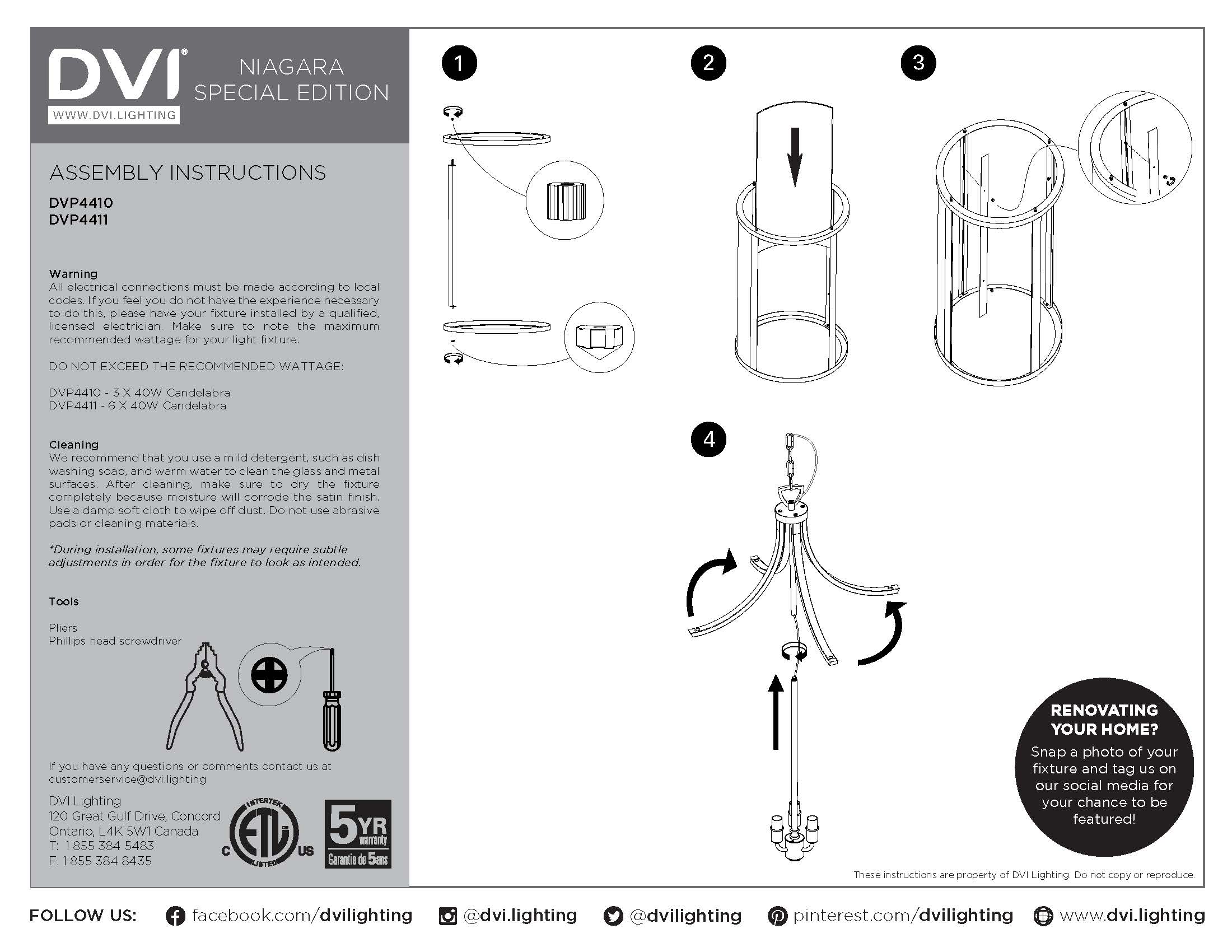 DVI®
WWW.DVI.LIGHTING

NIAGARA
SPECIAL EDITION

ASSEMBLY INSTRUCTIONS

DVP4410
DVP4411

Warning
All electrical connections must be made according to local codes. If you feel you do not have the experience necessary to do this, please have your fixture installed by a qualified, licensed electrician. Make sure to note the maximum recommended wattage for your light fixture.

DO NOT EXCEED THE RECOMMENDED WATTAGE:

DVP4410 - 3 X 40W Candelabra
DVP4411 - 6 X 40W Candelabra

Cleaning
We recommend that you use a mild detergent, such as dish washing soap, and warm water to clean the glass and metal surfaces. After cleaning, make sure to dry the fixture completely because moisture will corrode the satin finish. Use a damp soft cloth to wipe off dust. Do not use abrasive pads or cleaning materials.

*During installation, some fixtures may require subtle adjustments in order for the fixture to look as intended.

Tools

Pliers
Phillips head screwdriver

If you have any questions or comments contact us at customerservice@dvi.lighting

DVI Lighting
120 Great Gulf Drive, Concord
Ontario, L4K 5W1 Canada
T: 1 855 384 5483
F: 1 855 384 8435

INTERTEK
C ETL US
LISTED

5YR warranty
Garantie de 5ans

1

2

3

4

RENOVATING YOUR HOME?
Snap a photo of your fixture and tag us on our social media for your chance to be featured!

These instructions are property of DVI Lighting. Do not copy or reproduce.

FOLLOW US: facebook.com/dvilighting @dvi.lighting @dvilighting pinterest.com/dvilighting www.dvi.lighting