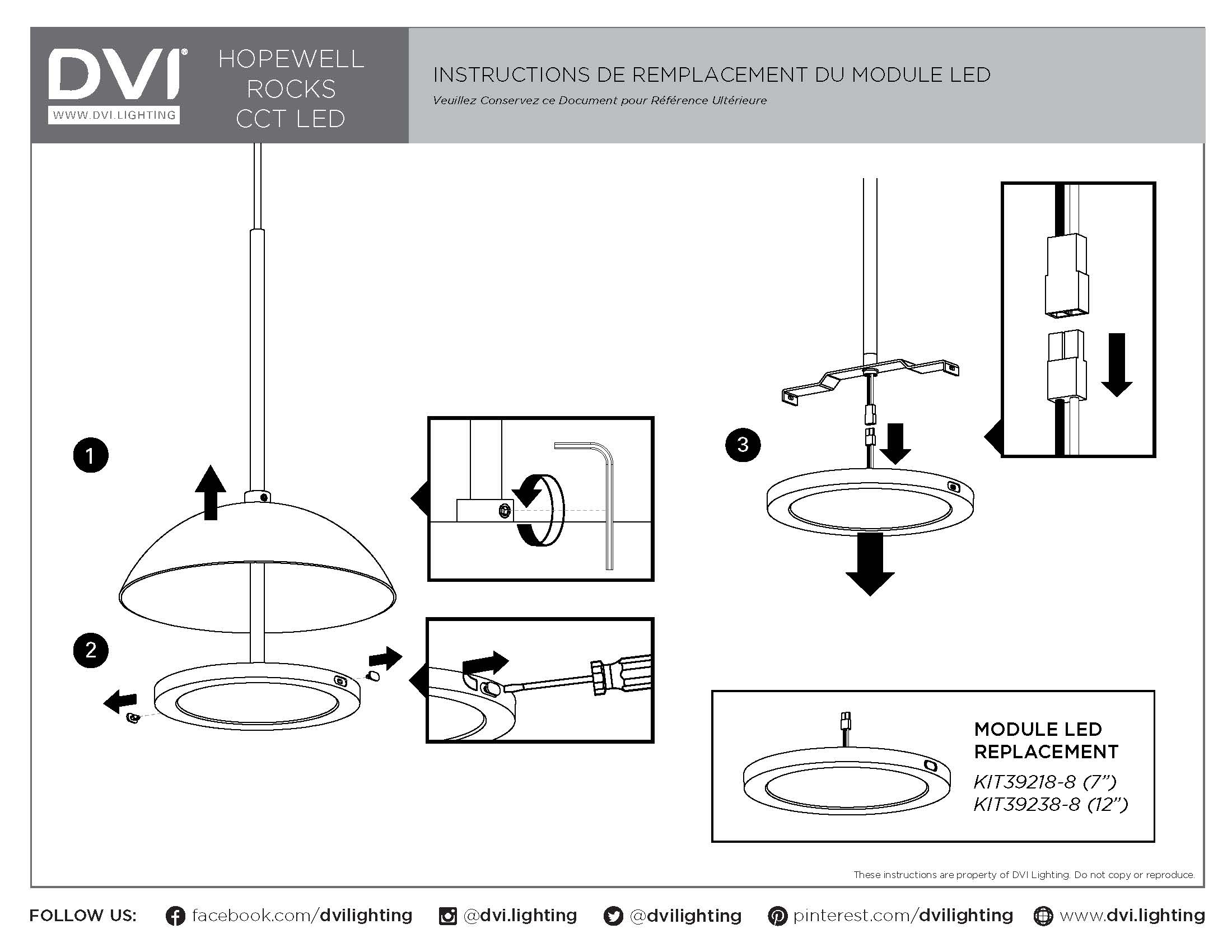 DVI®
WWW.DVI.LIGHTING

HOPEWELL ROCKS CCT LED

INSTRUCTIONS DE REMPLACEMENT DU MODULE LED
Veuillez Conservez ce Document pour Référence Ultérieure

1

2

3

MODULE LED REPLACEMENT
KIT39218-8 (7")
KIT39238-8 (12")

These instructions are property of DVI Lighting. Do not copy or reproduce.

FOLLOW US: facebook.com/dvilighting @dvi.lighting @dvilighting pinterest.com/dvilighting www.dvi.lighting