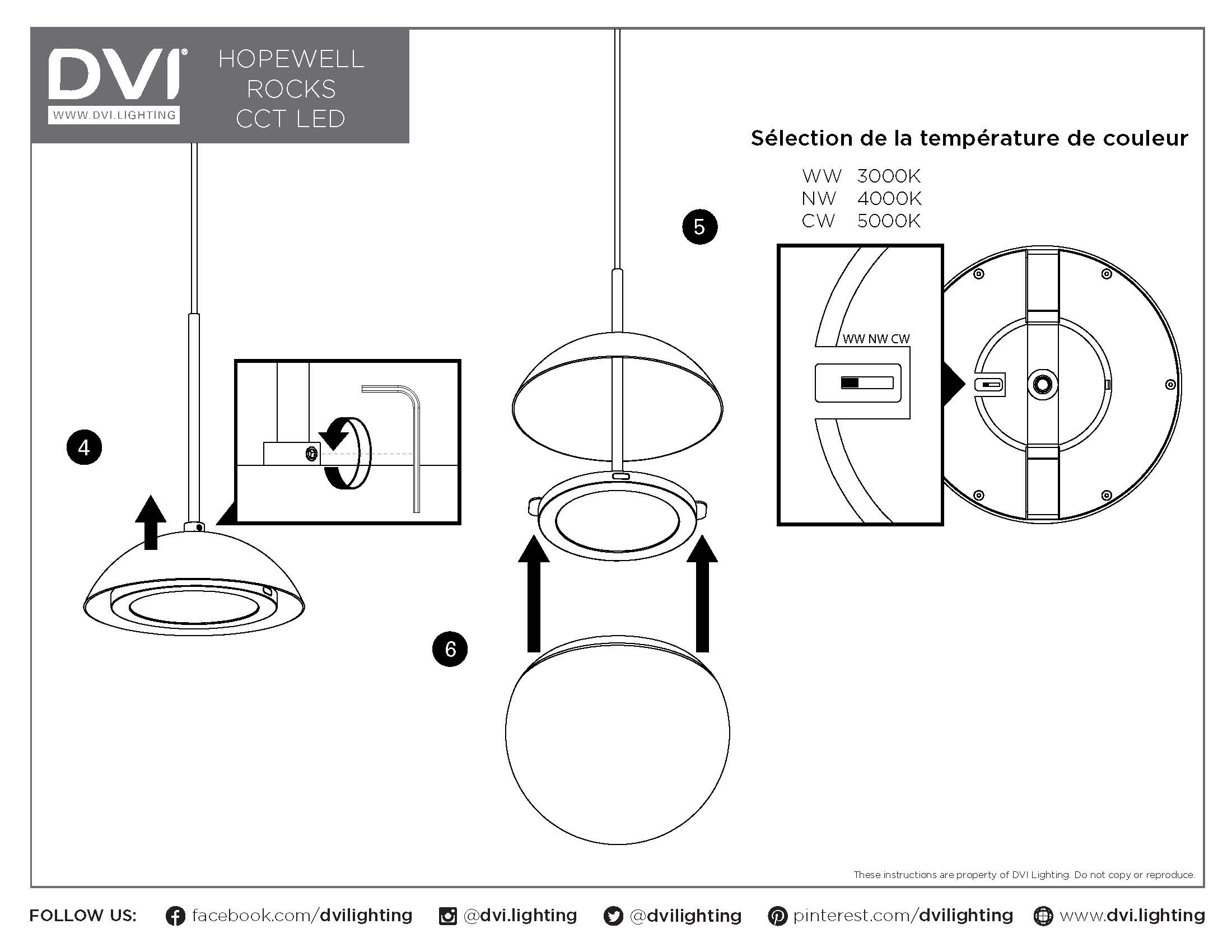 DVI®
WWW.DVI.LIGHTING

HOPEWELL
ROCKS
CCT LED

Sélection de la température de couleur

WW 3000K
NW 4000K
CW 5000K

5

WW NW CW

4

6

These instructions are property of DVI Lighting. Do not copy or reproduce.

FOLLOW US: facebook.com/dvilighting @dvi.lighting @dvilighting pinterest.com/dvilighting www.dvi.lighting