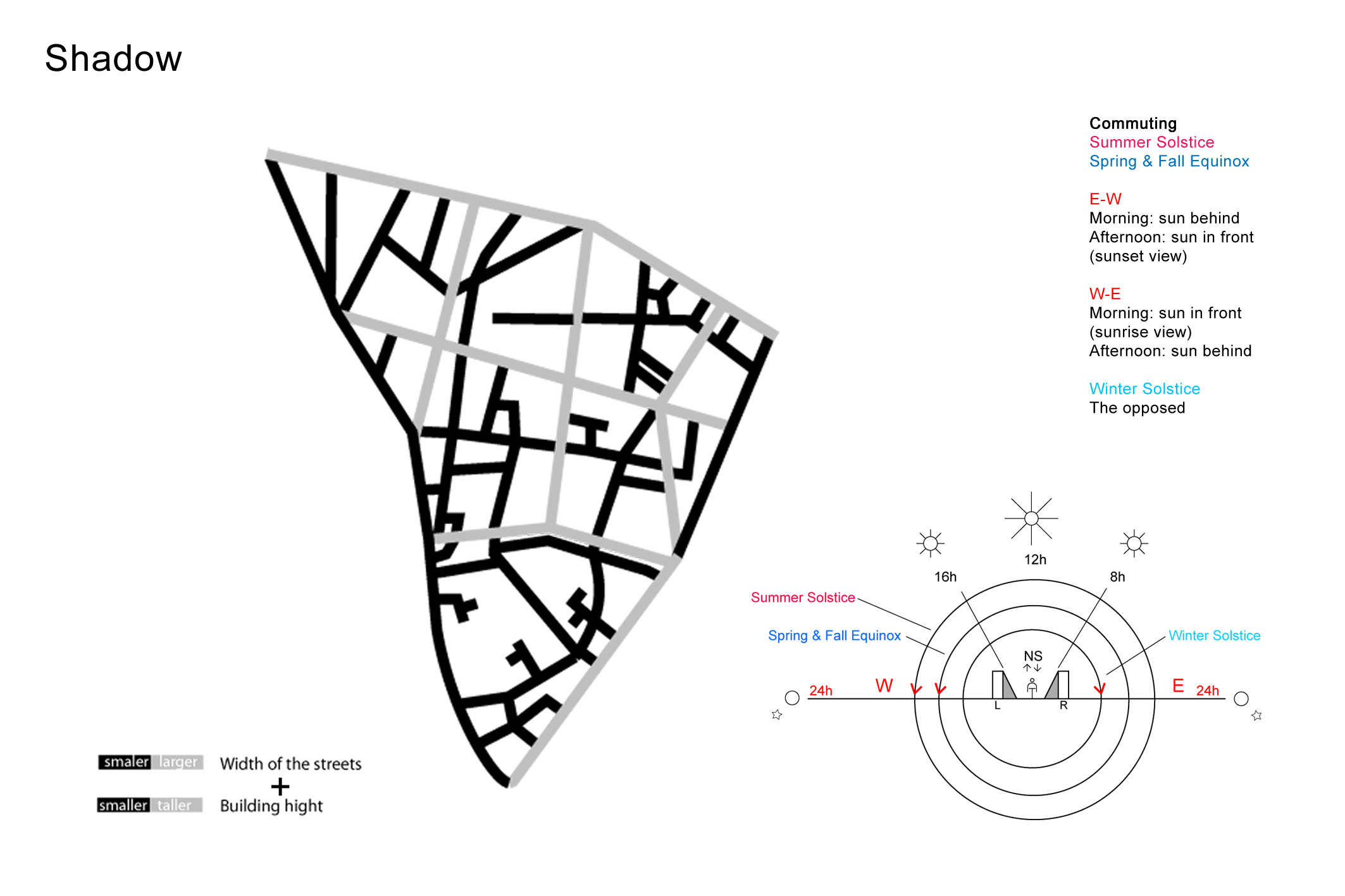 Shadow

Commuting
Summer Solstice
Spring & Fall Equinox

E-W
Morning: sun behind
Afternoon: sun in front (sunset view)

W-E
Morning: sun in front (sunrise view)
Afternoon: sun behind

Winter Solstice
The opposed

smaler larger Width of the streets
+
smaller taller Building hight

12h
16h
8h
Summer Solstice
Spring & Fall Equinox
Winter Solstice
NS
24h W
E 24h
L
R